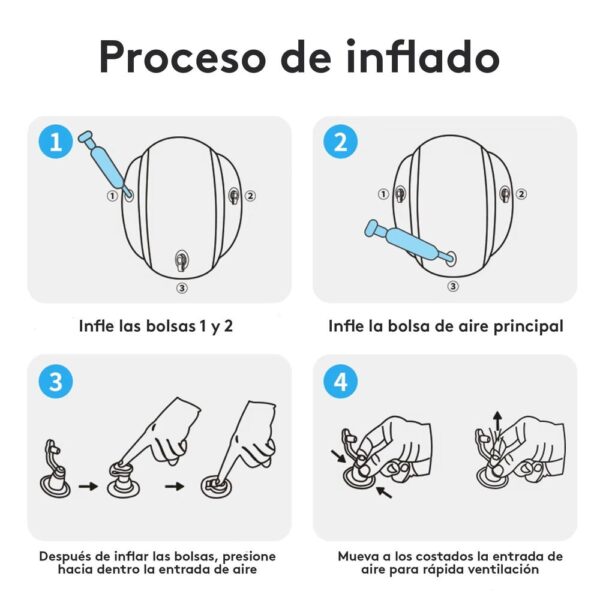 Proceso de inflado

1

①

②

③

Infle las bolsas 1 y 2

2

①

②

③

Infle la bolsa de aire principal

3

Después de inflar las bolsas, presione hacia dentro la entrada de aire

4

Mueva a los costados la entrada de aire para rápida ventilación