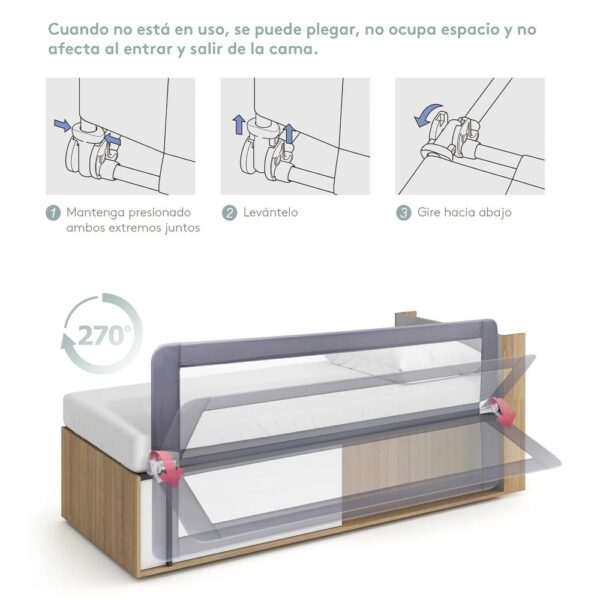 Cuando no está en uso, se puede plegar, no ocupa espacio y no afecta al entrar y salir de la cama.

1 Mantenga presionado ambos extremos juntos

2 Levántelo

3 Gire hacia abajo

270°